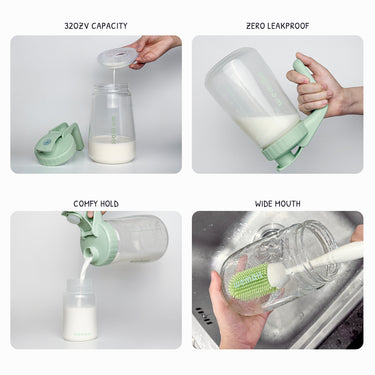 32OZV CAPACITY

ZERO LEAKPROOF

COMFY HOLD

WIDE MOUTH